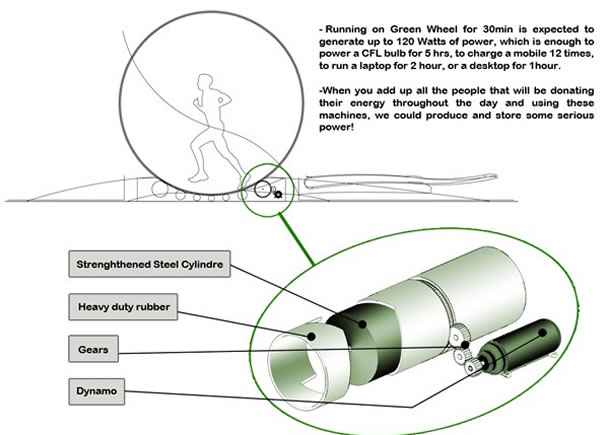 - Running on Green Wheel for 30min is expected to generate up to 120 Watts of power, which is enough to power a CFL bulb for 5 hrs, to charge a mobile 12 times, to run a laptop for 2 hour, or a desktop for 1hour.

-When you add up all the people that will be donating their energy throughout the day and using these machines, we could produce and store some serious power!

Strenghthened Steel Cylindre

Heavy duty rubber

Gears

Dynamo